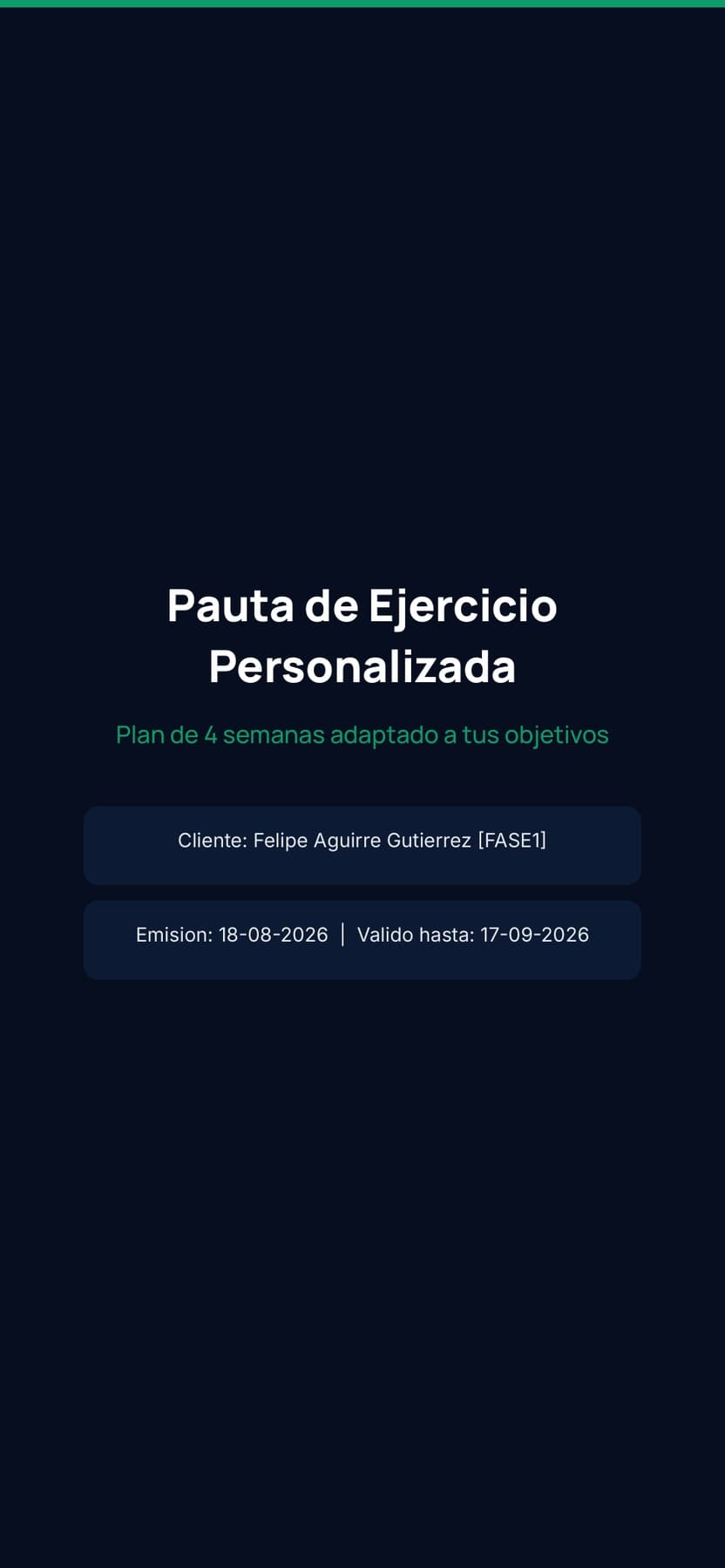 Pauta de Ejercicio Personalizada

Plan de 4 semanas adaptado a tus objetivos

Cliente: Felipe Aguirre Gutierrez [FASE1]

Emision: 18-08-2026 | Valido hasta: 17-09-2026